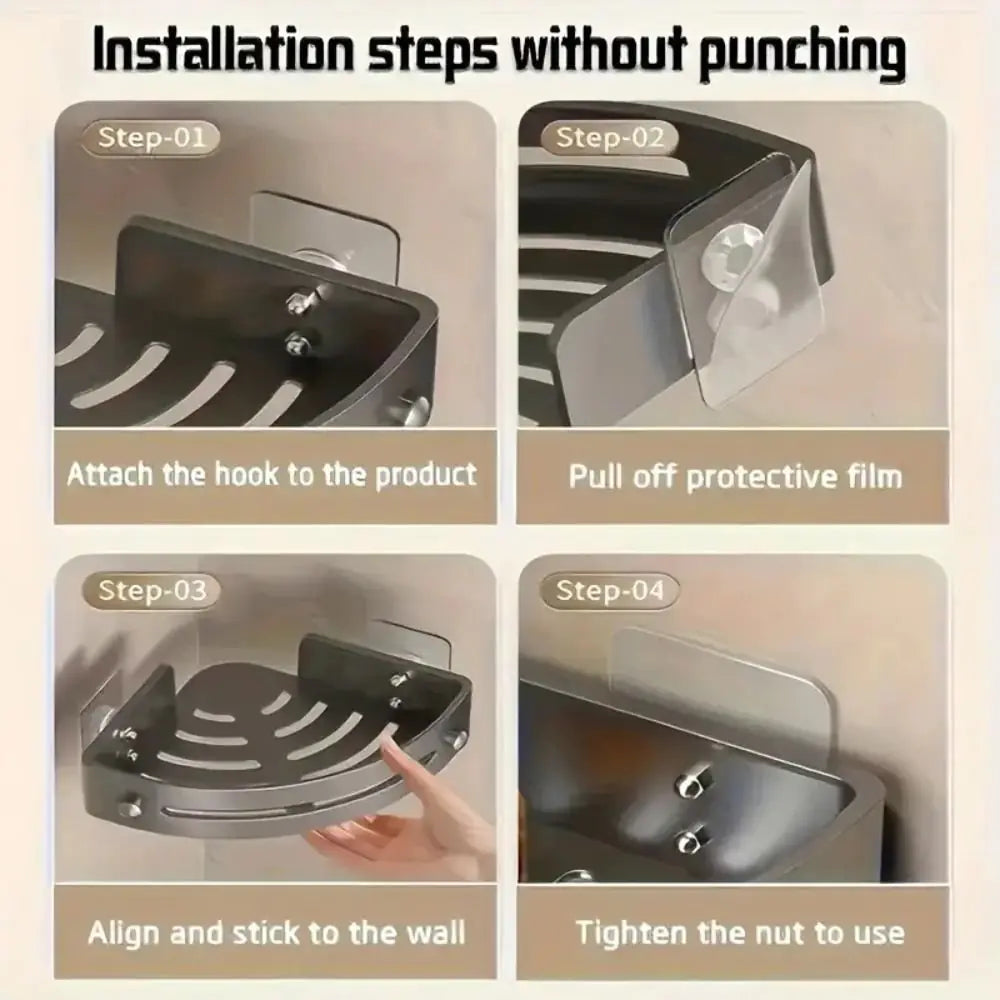 Installation steps without punching

Step-01

Attach the hook to the product

Step-02

Pull off protective film

Step-03

Align and stick to the wall

Step-04

Tighten the nut to use